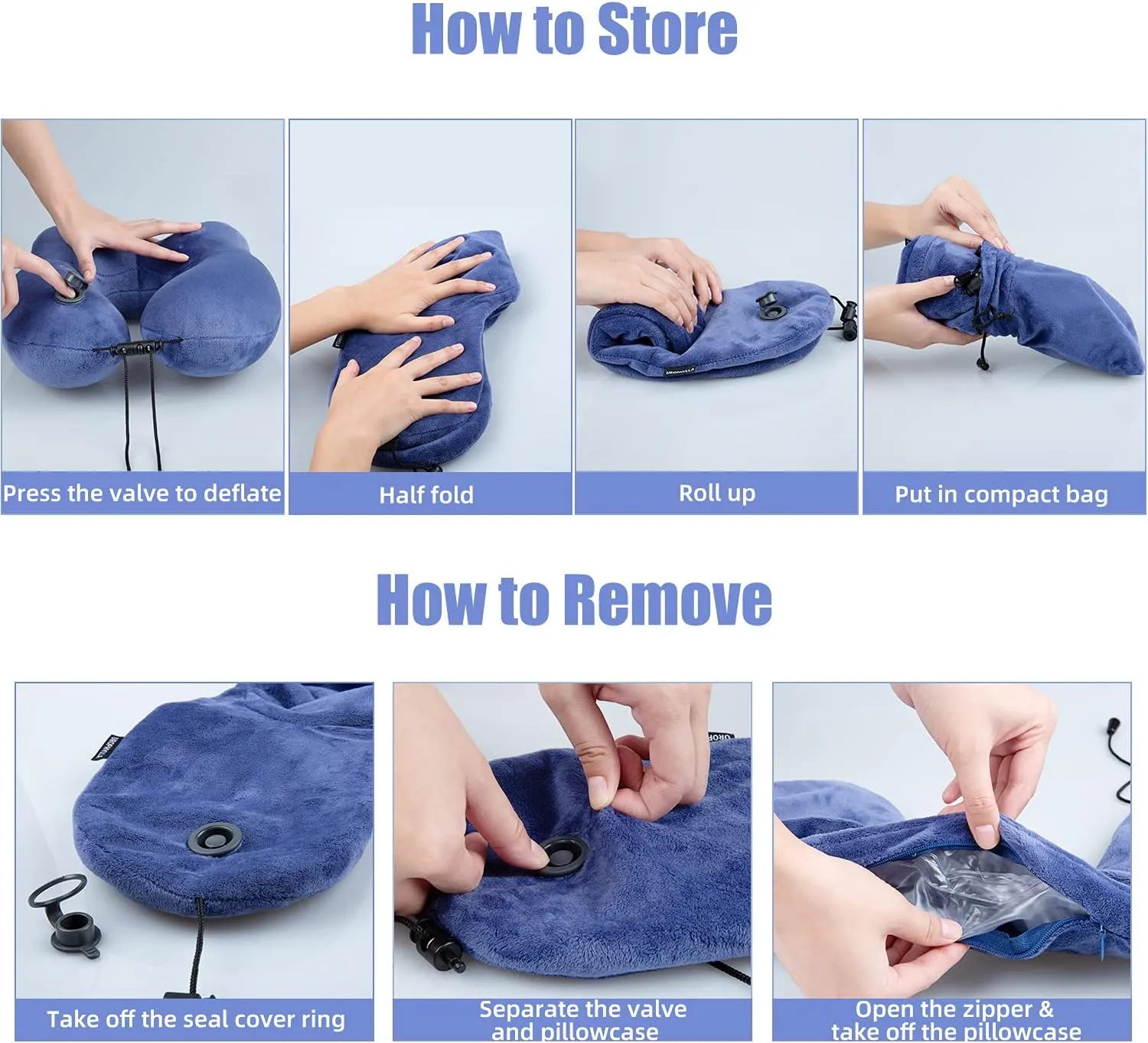 How to Store

Press the valve to deflate

Half fold

Roll up

Put in compact bag

How to Remove

Take off the seal cover ring

Separate the valve and pillowcase

Open the zipper & take off the pillowcase